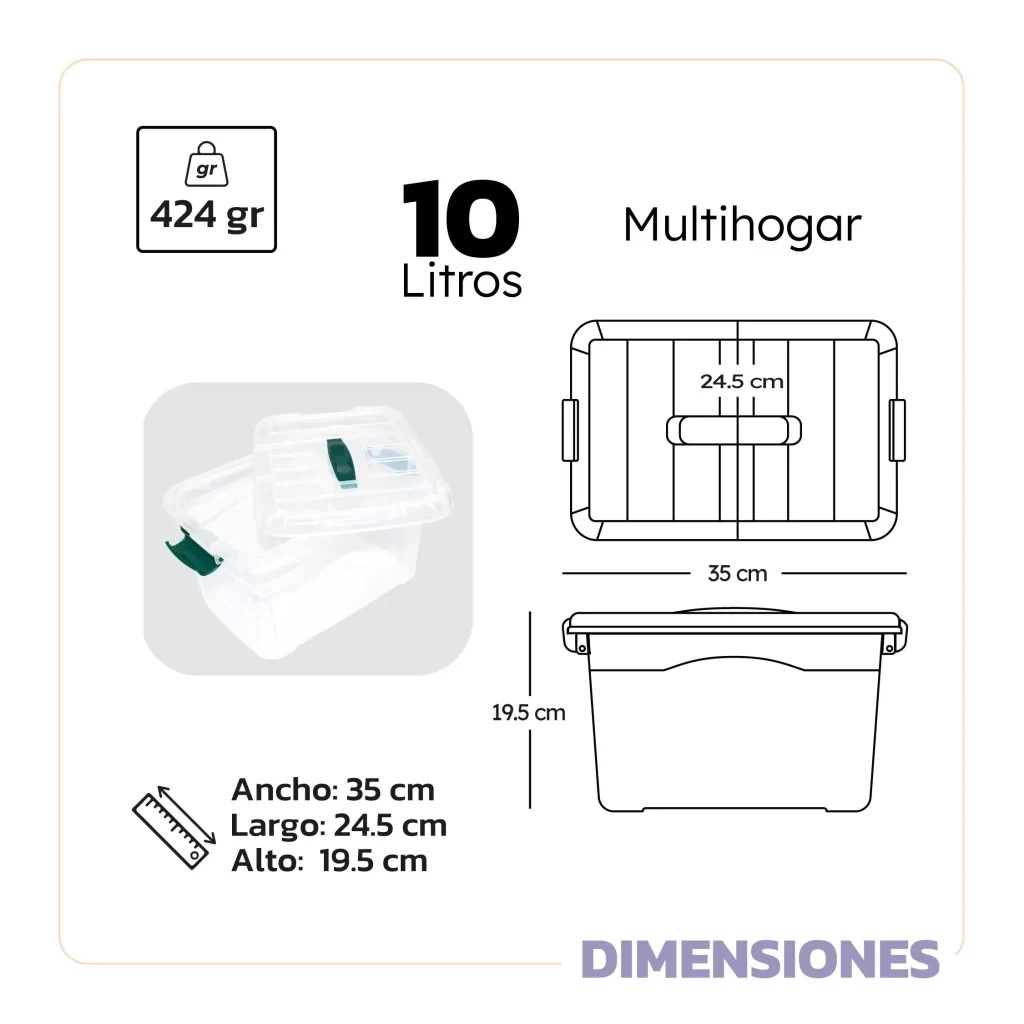 gr
424 gr

10
Litros

Multihogar

24.5 cm

35 cm

19.5 cm

Ancho: 35 cm
Largo: 24.5 cm
Alto: 19.5 cm

DIMENSIONES